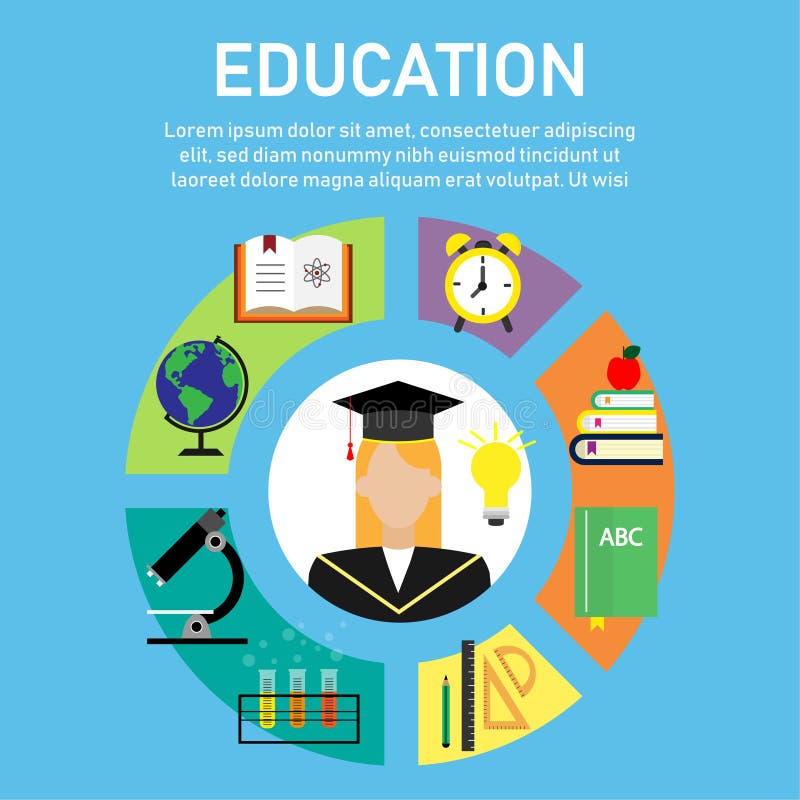 EDUCATION

Lorem ipsum dolor sit amet, consectetuer adipiscing elit, sed diam nonummy nibh euismod tincidunt ut laoreet dolore magna aliquam erat volutpat. Ut wisi

dreamstime

ABC