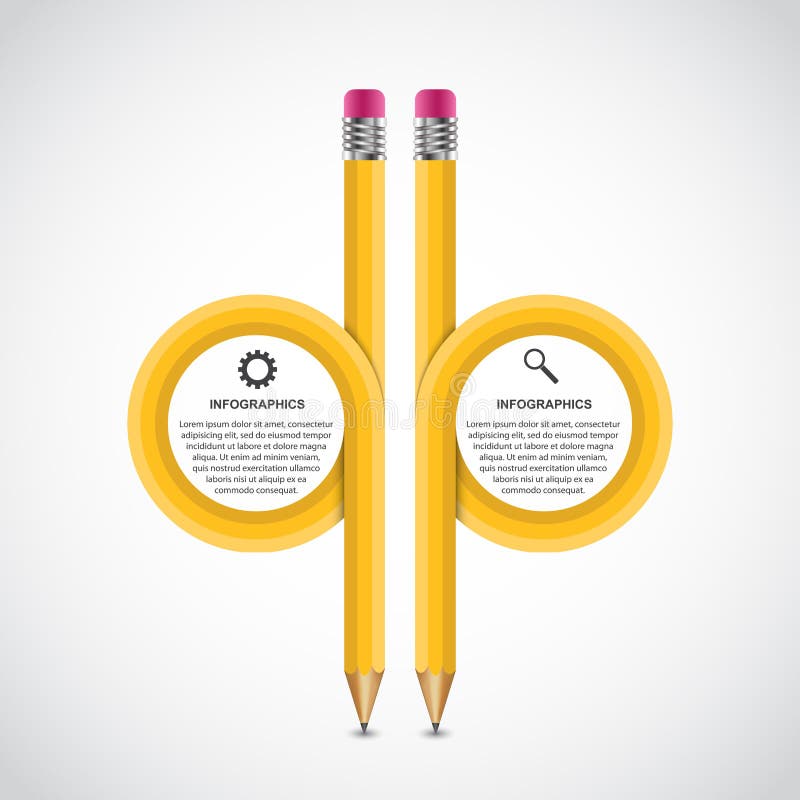 INFOGRAPHICS

Lorem ipsum dolor sit amet, consectetur adipisicing elit, sed do eiusmod tempor incididunt ut labore et dolore magna aliqua. Ut enim ad minim veniam, quis nostrud exercitation ullamco laboris nisi ut aliquip ex ea commodo consequat.

INFOGRAPHICS

Lorem ipsum dolor sit amet, consectetur adipisicing elit, sed do eiusmod tempor incididunt ut labore et dolore magna aliqua. Ut enim ad minim veniam, quis nostrud exercitation ullamco laboris nisi ut aliquip ex ea commodo consequat.