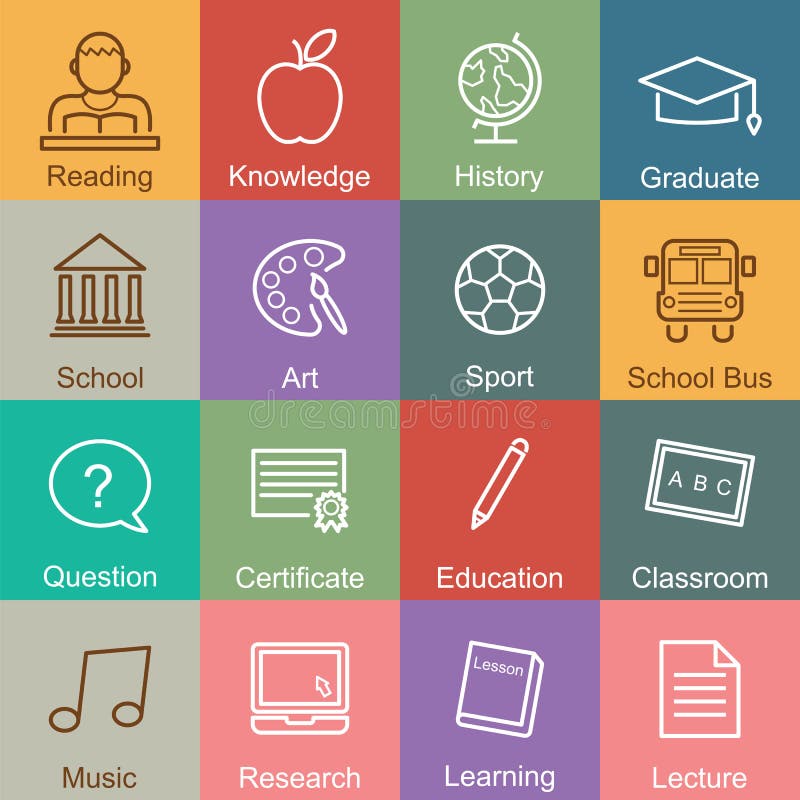 Reading
Knowledge
History
Graduate
School
Art
Sport
School Bus
dreamstime
?
Question
Certificate
Education
A B C
Classroom
Music
Research
Lesson
Learning
Lecture