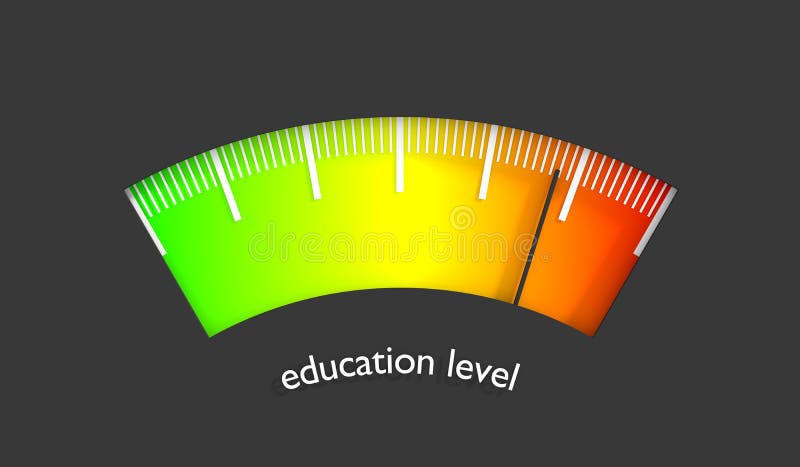 dreamstime

education level