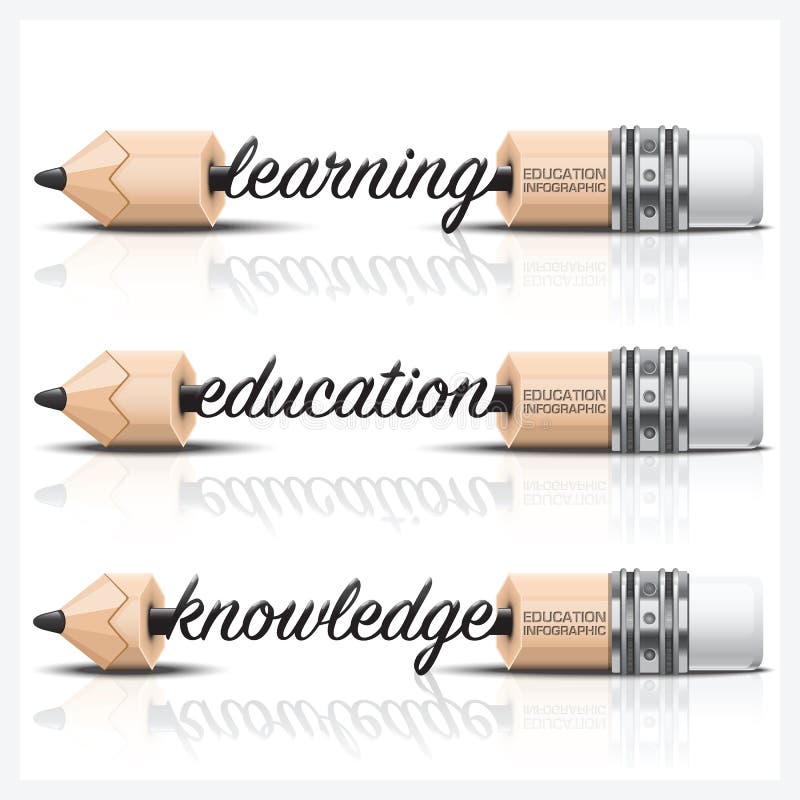 learning
EDUCATION
INFOGRAPHIC

education
EDUCATION
INFOGRAPHIC

knowledge
EDUCATION
INFOGRAPHIC