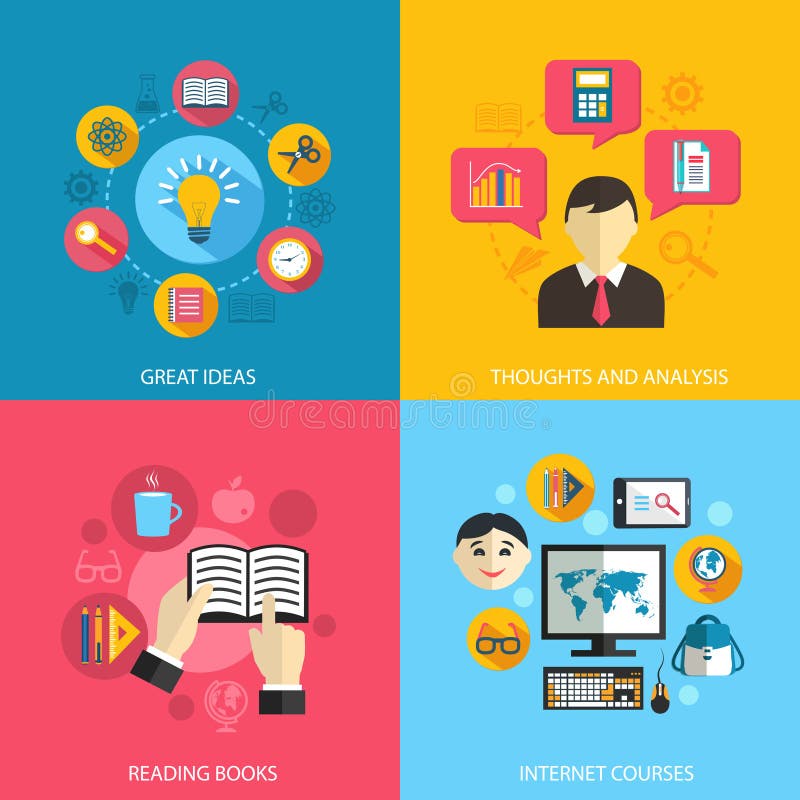 GREAT IDEAS

THOUGHTS AND ANALYSIS

dreamstime

READING BOOKS

INTERNET COURSES