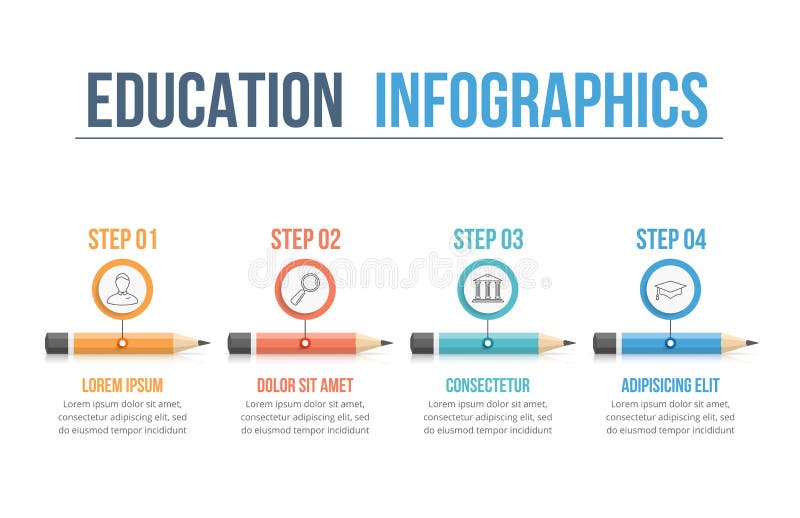 EDUCATION INFOGRAPHICS

STEP 01

LOREM IPSUM

Lorem ipsum dolor sit amet, consectetur adipiscing elit, sed do eiusmod tempor incididunt

STEP 02

DOLOR SIT AMET

Lorem ipsum dolor sit amet, consectetur adipiscing elit, sed do eiusmod tempor incididunt

STEP 03

CONSECTETUR

Lorem ipsum dolor sit amet, consectetur adipiscing elit, sed do eiusmod tempor incididunt

STEP 04

ADIPISICING ELIT

Lorem ipsum dolor sit amet, consectetur adipiscing elit, sed do eiusmod tempor incididunt

dreamstime