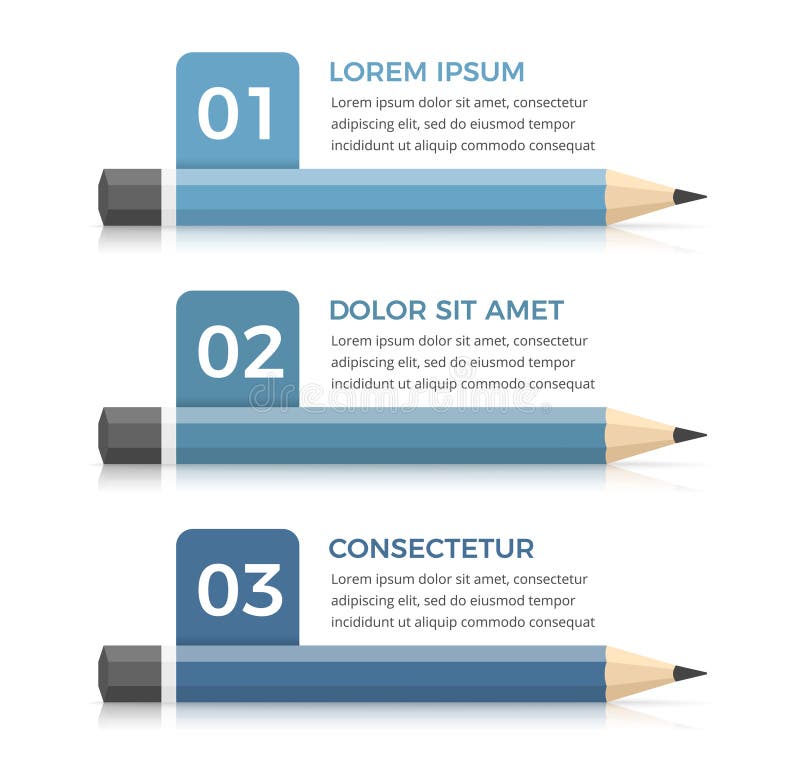 01

LOREM IPSUM

Lorem ipsum dolor sit amet, consectetur adipiscing elit, sed do eiusmod tempor incididunt ut aliquip commodo consequat

02

DOLOR SIT AMET

Lorem ipsum dolor sit amet, consectetur adipiscing elit, sed do eiusmod tempor incididunt ut aliquip commodo consequat

dreamstime

03

CONSECTETUR

Lorem ipsum dolor sit amet, consectetur adipiscing elit, sed do eiusmod tempor incididunt ut aliquip commodo consequat