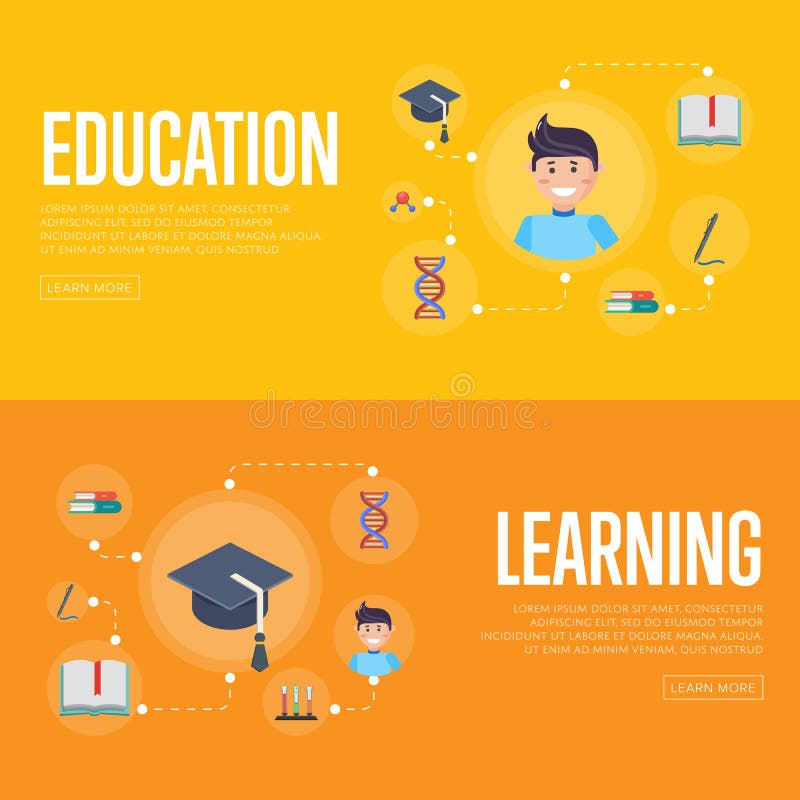 EDUCATION

LOREM IPSUM DOLOR SIT AMET, CONSECTETUR ADIPISCING ELIT, SED DO EIUSMOD TEMPOR INCIDIDUNT UT LABORE ET DOLORE MAGNA ALIQUA. UT ENIM AD MINIM VENIAM, QUIS NOSTRUD

LEARN MORE

dreamstime

LEARNING

LOREM IPSUM DOLOR SIT AMET, CONSECTETUR ADIPISCING ELIT, SED DO EIUSMOD TEMPOR INCIDIDUNT UT LABORE ET DOLORE MAGNA ALIQUA. UT ENIM AD MINIM VENIAM, QUIS NOSTRUD

LEARN MORE