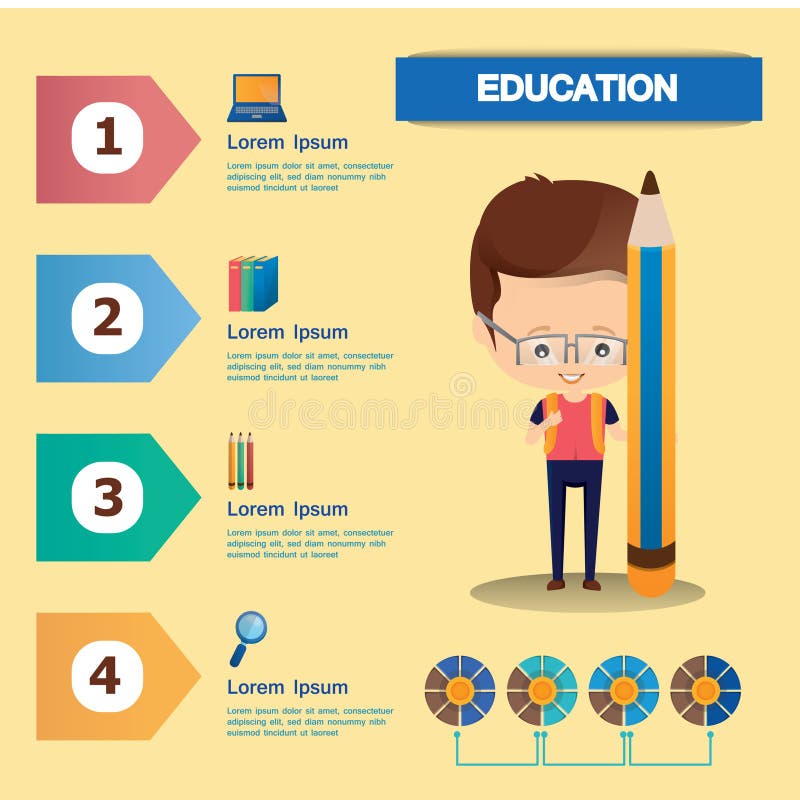 EDUCATION

1

Lorem Ipsum

Lorem ipsum dolor sit amet, consectetuer adipiscing elit, sed diam nonummy nibh euismod tincidunt ut laoreet

2

Lorem Ipsum

Lorem ipsum dolor sit amet, consectetuer adipiscing elit, sed diam nonummy nibh euismod tincidunt ut laoreet

3

Lorem Ipsum

Lorem ipsum dolor sit amet, consectetuer adipiscing elit, sed diam nonummy nibh euismod tincidunt ut laoreet

4

Lorem Ipsum

Lorem ipsum dolor sit amet, consectetuer adipiscing elit, sed diam nonummy nibh euismod tincidunt ut laoreet

dreamstime