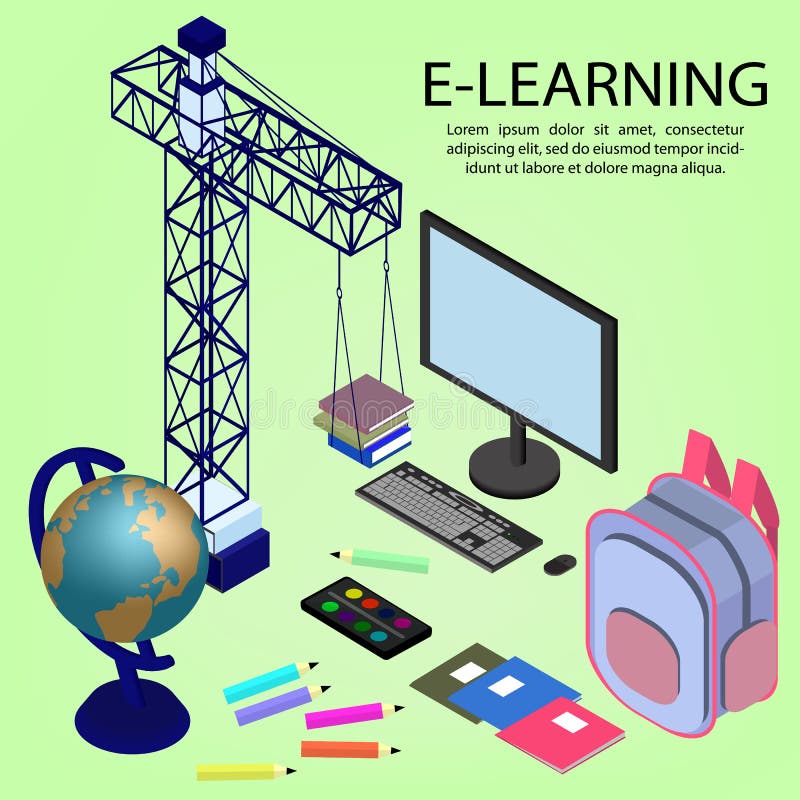 E-LEARNING

Lorem ipsum dolor sit amet, consectetur adipiscing elit, sed do eiusmod tempor incididunt ut labore et dolore magna aliqua.

dreamstime