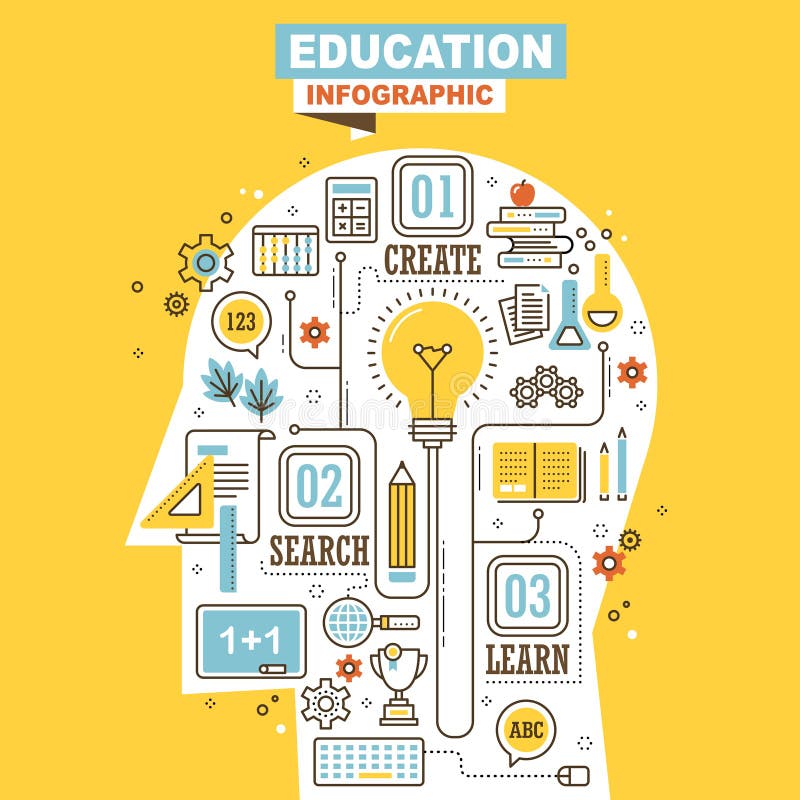 EDUCATION
INFOGRAPHIC

01
CREATE

123

02
SEARCH

03
LEARN

1+1

ABC