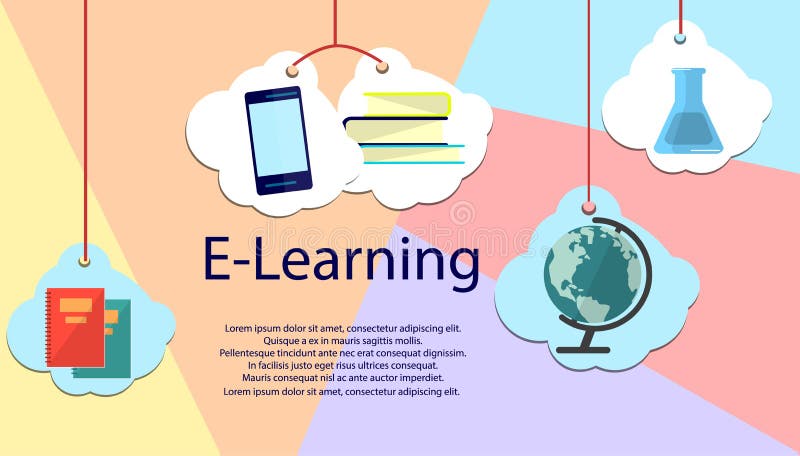 E-Learning

Lorem ipsum dolor sit amet, consectetur adipiscing elit.
Quisque a ex in mauris sagittis mollis.
Pellentesque tincidunt ante nec erat consequat dignissim.
In facilisis justo eget risus ultrices consequat.
Mauris consequat nisl ac ante auctor imperdiet.
Lorem ipsum dolor sit amet, consectetur adipiscing elit.