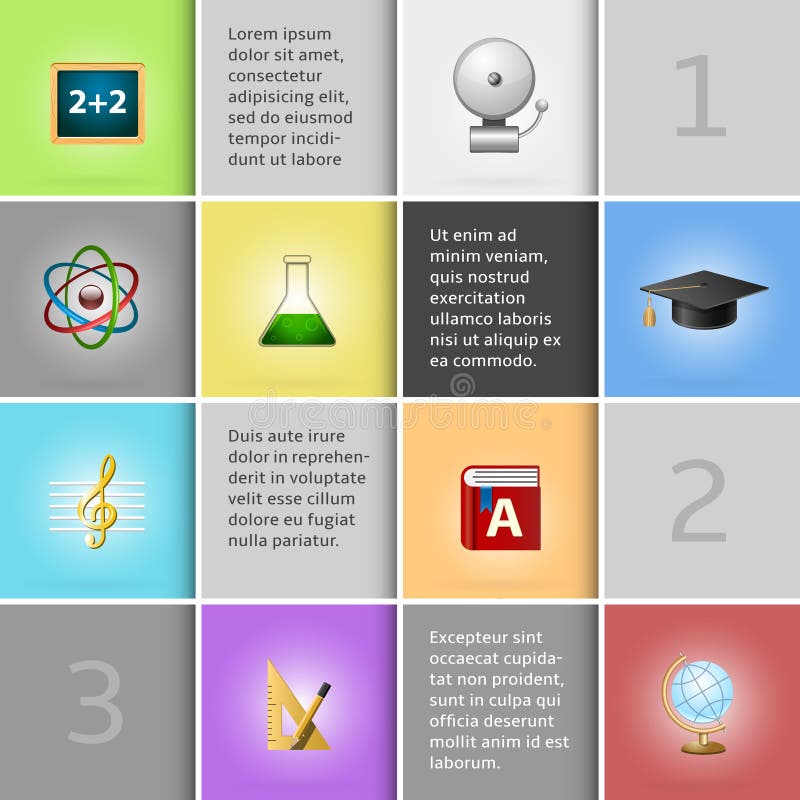 2+2

Lorem ipsum dolor sit amet, consectetur adipisicing elit, sed do eiusmod tempor incididunt ut labore

1

Ut enim ad minim veniam, quis nostrud exercitation ullamco laboris nisi ut aliquip ex ea commodo.

dreamstime

Duis aute irure dolor in reprehenderit in voluptate velit esse cillum dolore eu fugiat nulla pariatur.

A

2

3

Excepteur sint occaecat cupidatat non proident, sunt in culpa qui officia deserunt mollit anim id est laborum.