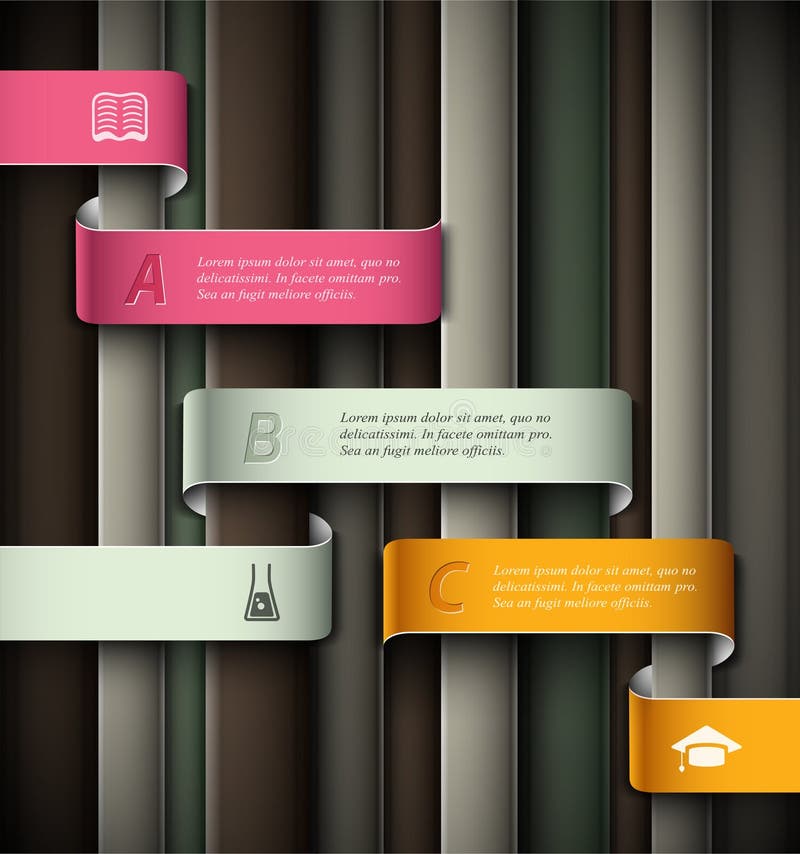 A

Lorem ipsum dolor sit amet, quo no delicatissimi. In facete omittam pro. Sea an fugit meliore officiis.

B

Lorem ipsum dolor sit amet, quo no delicatissimi. In facete omittam pro. Sea an fugit meliore officiis.

C

Lorem ipsum dolor sit amet, quo no delicatissimi. In facete omittam pro. Sea an fugit meliore officiis.