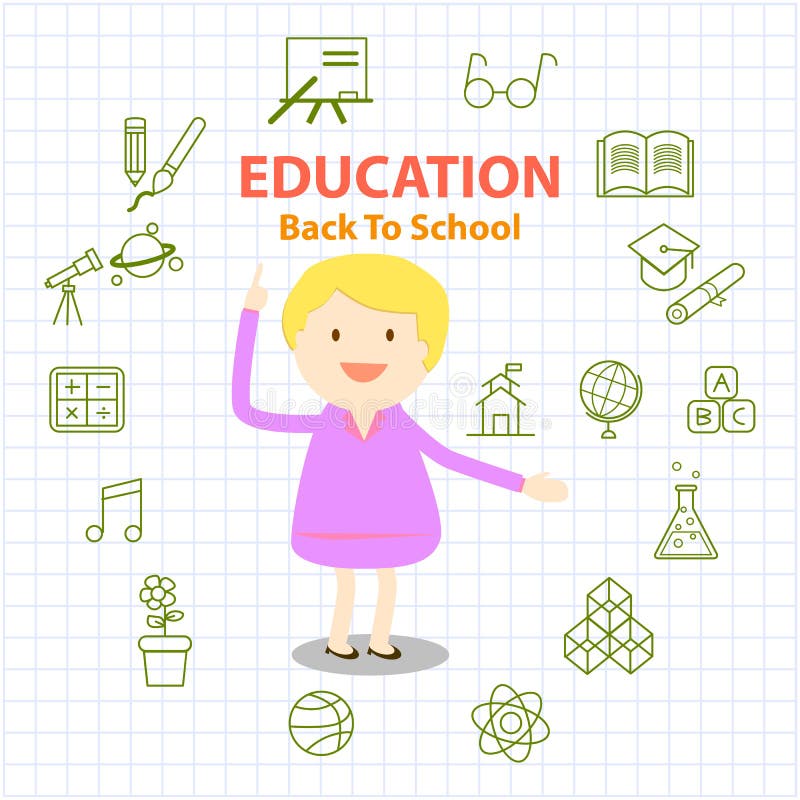 EDUCATION
Back To School

+ −
× ÷

A
B C