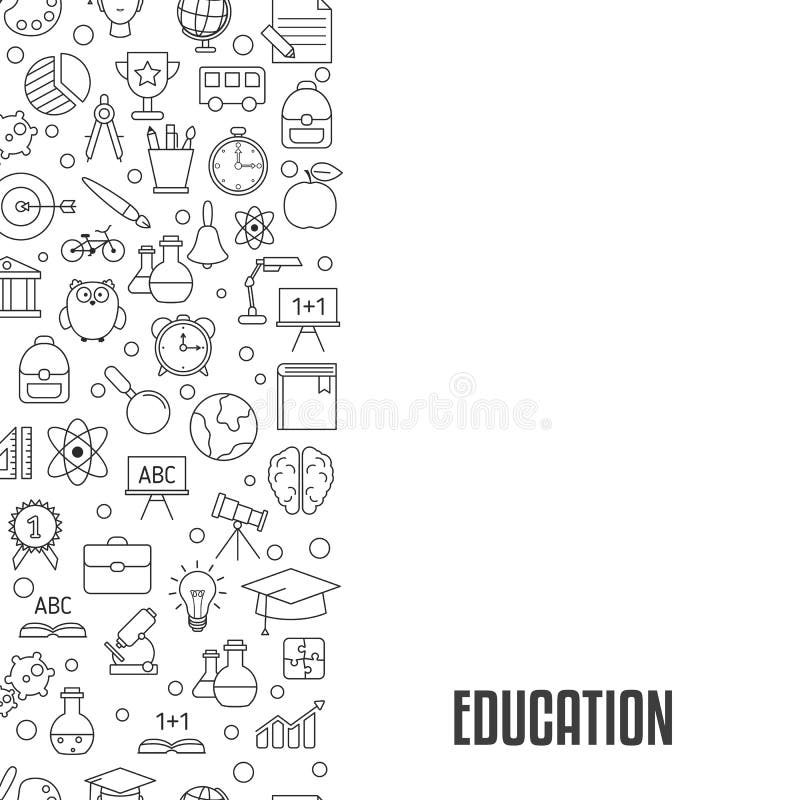 1+1

dreamstime

ABC

1

ABC

1+1

EDUCATION