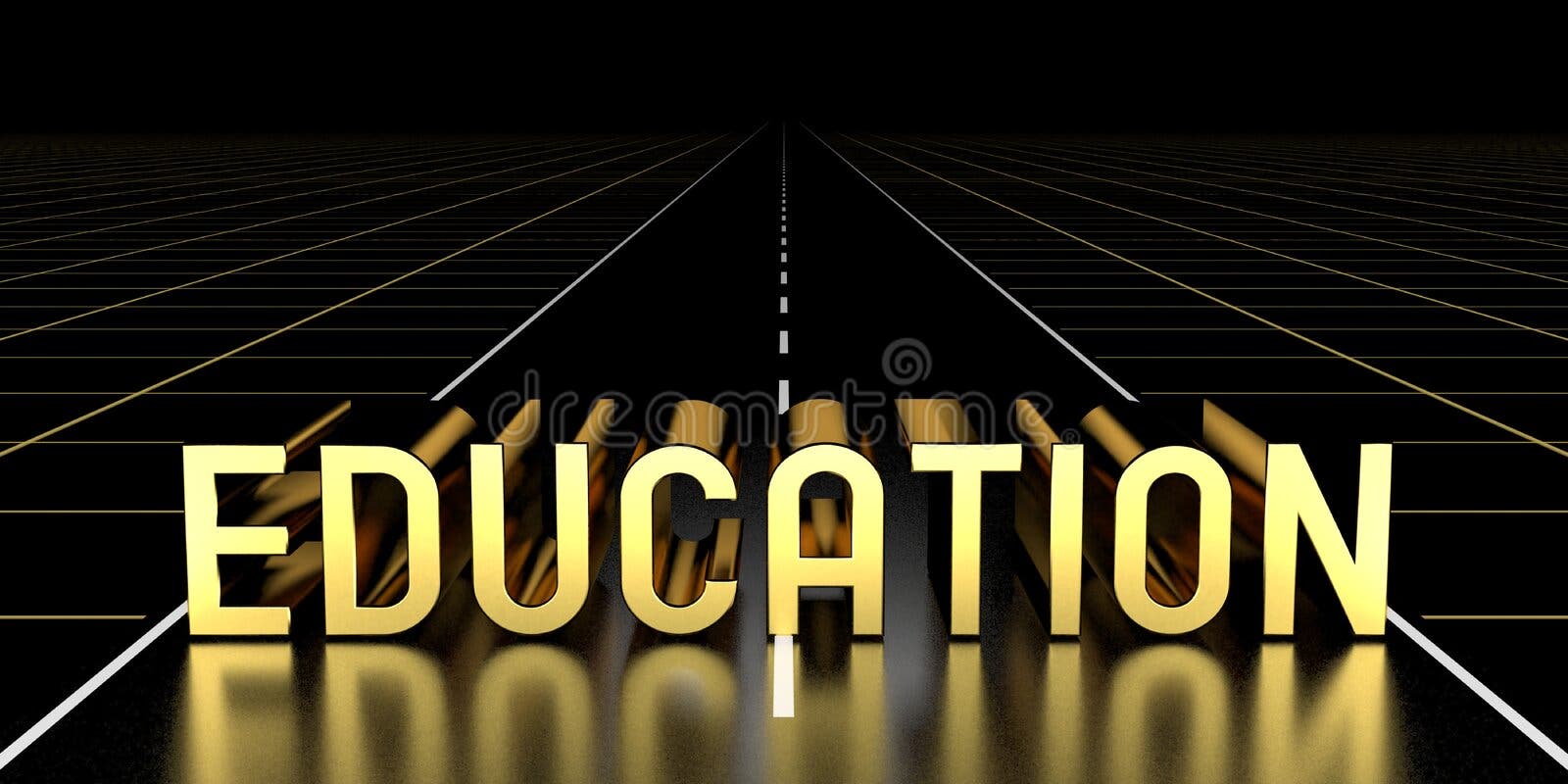 dreamstime

EDUCATION