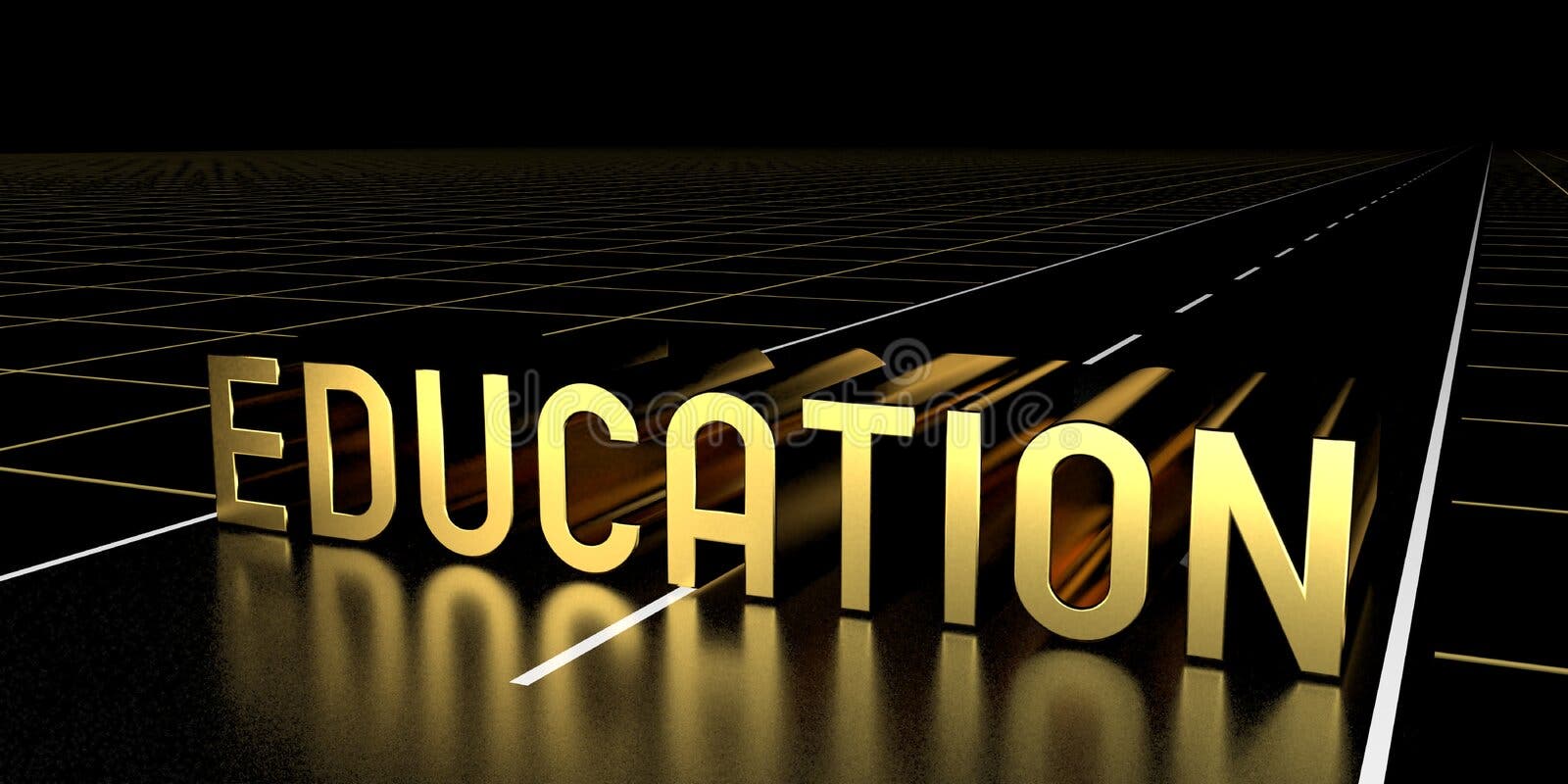 EDUCATION

dreamstime