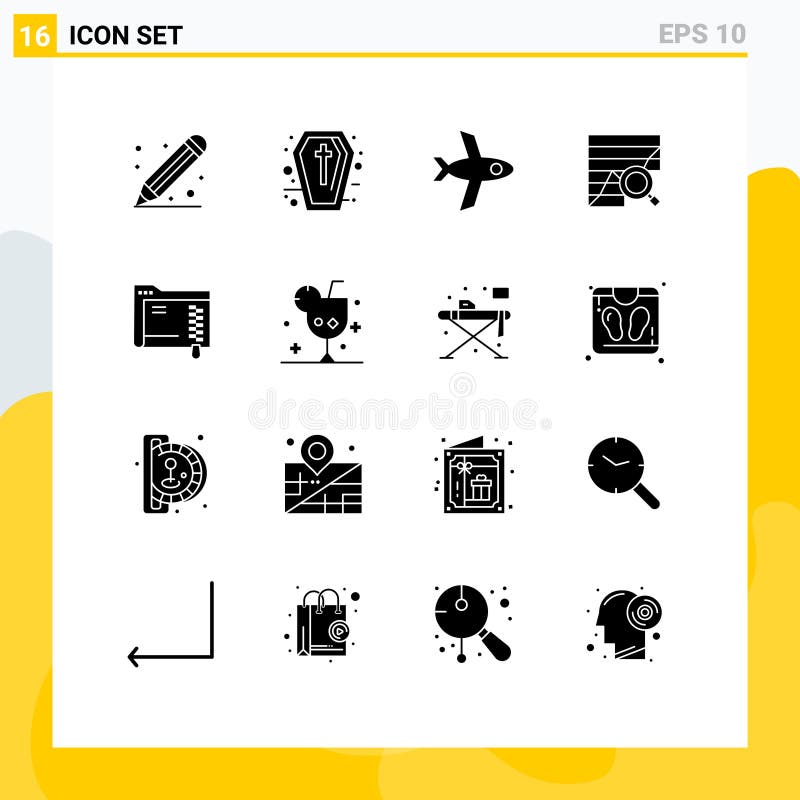 16 ICON SET

EPS 10

dreamstime