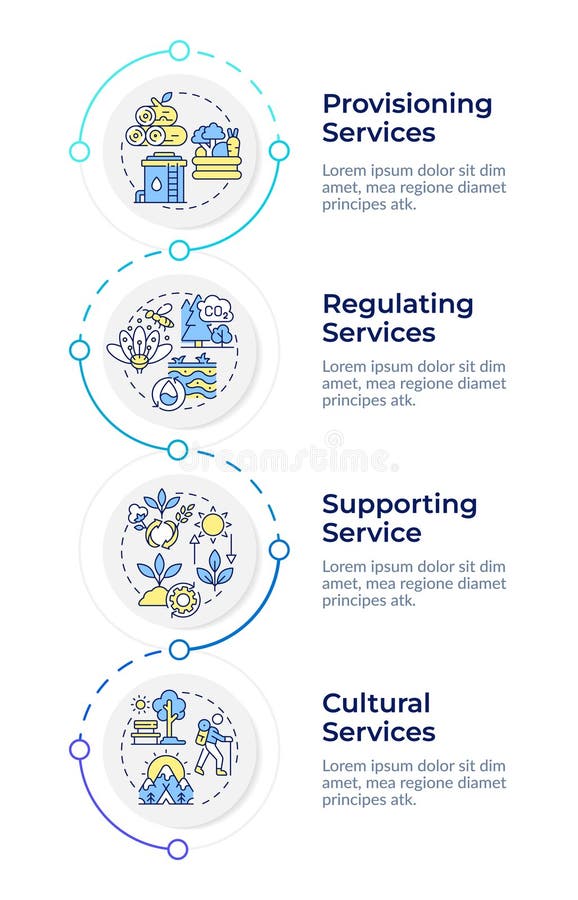 Provisioning Services

Lorem ipsum dolor sit dim amet, mea regione diamet principes atk.

$CO_2$

Regulating Services

Lorem ipsum dolor sit dim amet, mea regione diamet principes atk.

dreamstime.

Supporting Service

Lorem ipsum dolor sit dim amet, mea regione diamet principes atk.

Cultural Services

Lorem ipsum dolor sit dim amet, mea regione diamet principes atk.