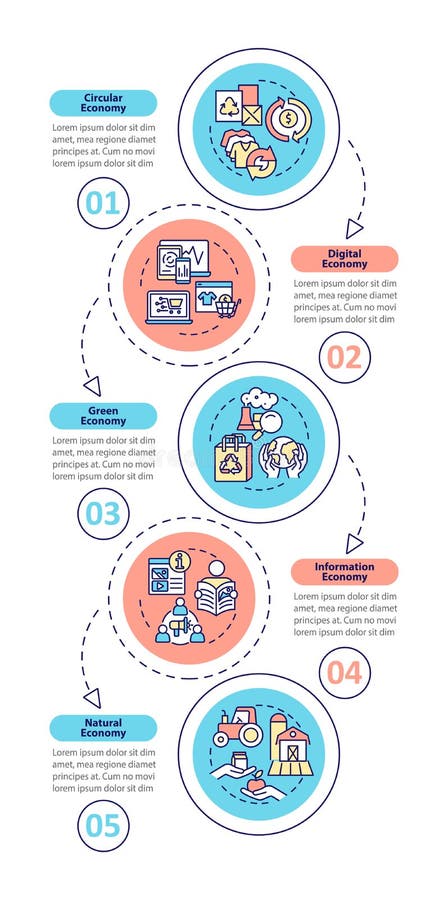 Circular Economy

Lorem ipsum dolor sit dim amet, mea regione diamet principes at. Cum no movi lorem ipsum dolor sit dim

01

Digital Economy

Lorem ipsum dolor sit dim amet, mea regione diamet principes at. Cum no movi lorem ipsum dolor sit dim

02

Green Economy

Lorem ipsum dolor sit dim amet, mea regione diamet principes at. Cum no movi lorem ipsum dolor sit dim

03

Information Economy

Lorem ipsum dolor sit dim amet, mea regione diamet principes at. Cum no movi lorem ipsum dolor sit dim

04

Natural Economy

Lorem ipsum dolor sit dim amet, mea regione diamet principes at. Cum no movi lorem ipsum dolor sit dim

05