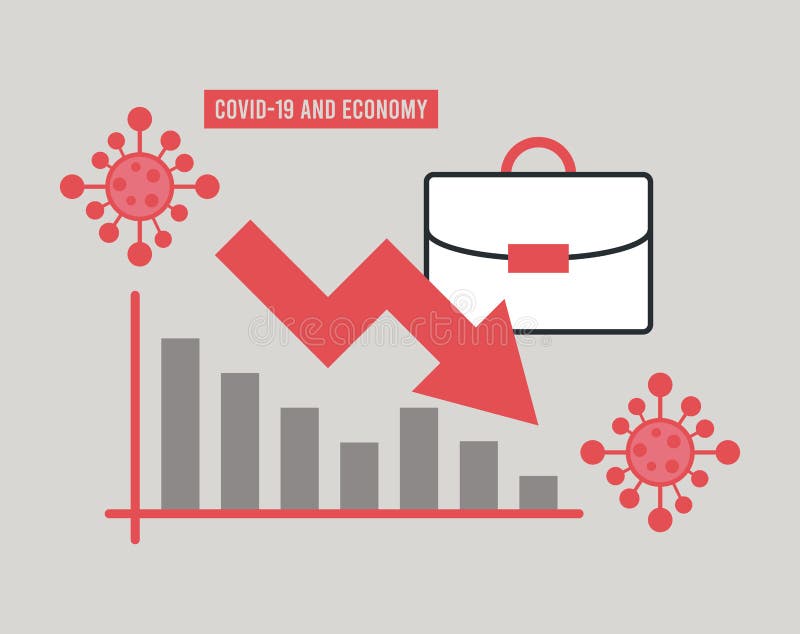 COVID-19 AND ECONOMY

dreamstime