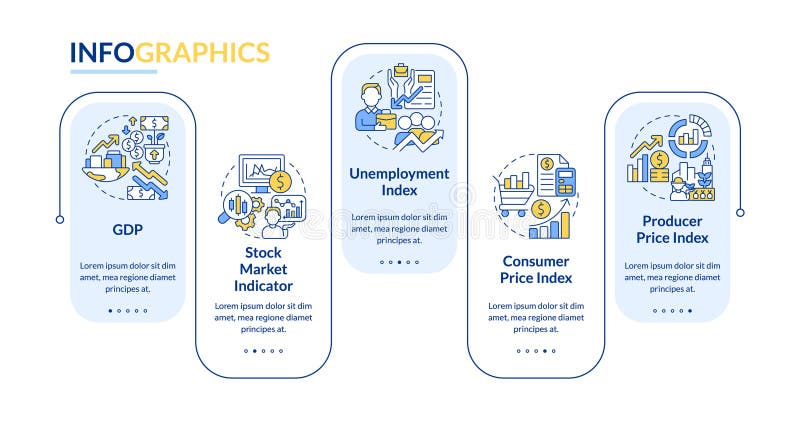 INFOGRAPHICS

GDP

Lorem ipsum dolor sit dim amet, mea regione diamet principes at.

Stock Market Indicator

Lorem ipsum dolor sit dim amet, mea regione diamet principes at.

Unemployment Index

Lorem ipsum dolor sit dim amet, mea regione diamet principes at.

Consumer Price Index

Lorem ipsum dolor sit dim amet, mea regione diamet principes at.

Producer Price Index

Lorem ipsum dolor sit dim amet, mea regione diamet principes at.