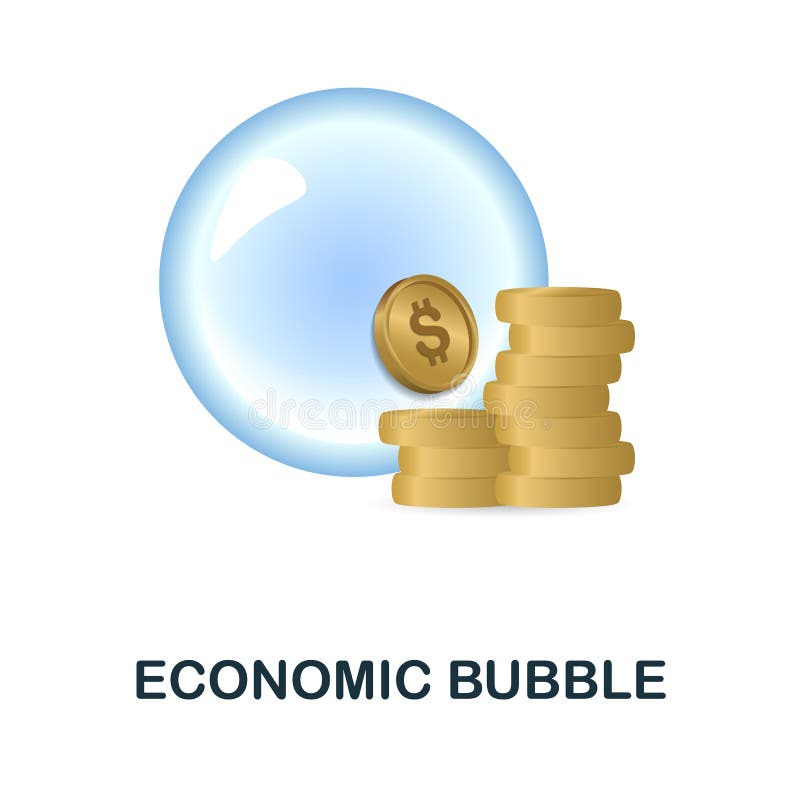 $

dreamstime

ECONOMIC BUBBLE