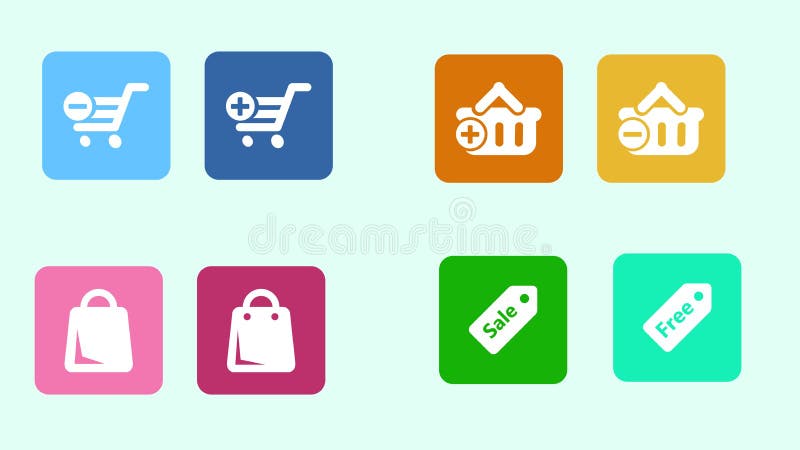 dreamstime

Sale

Free