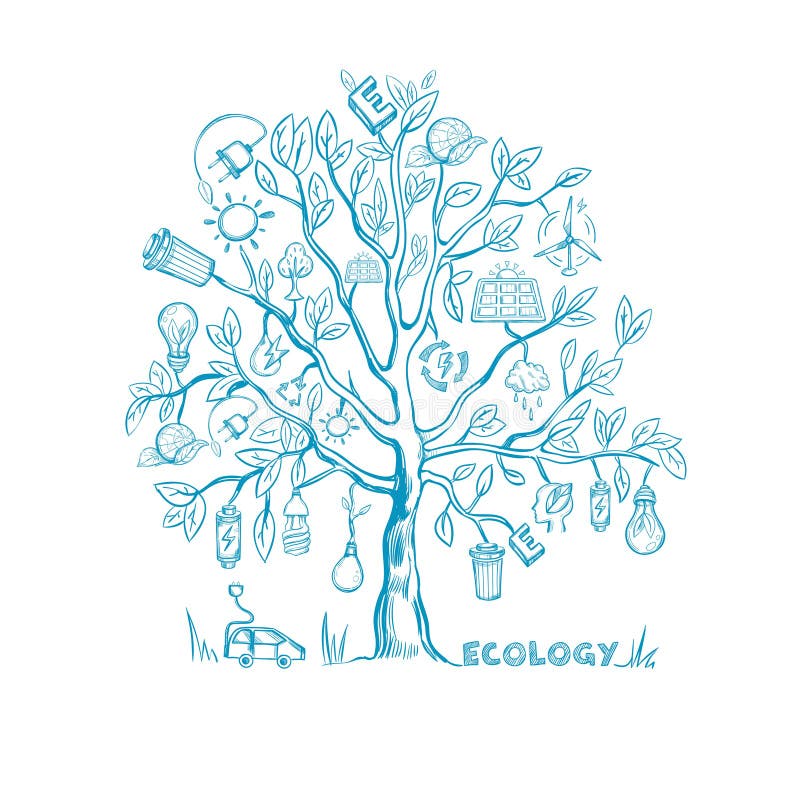 E

E

ECOLOGY