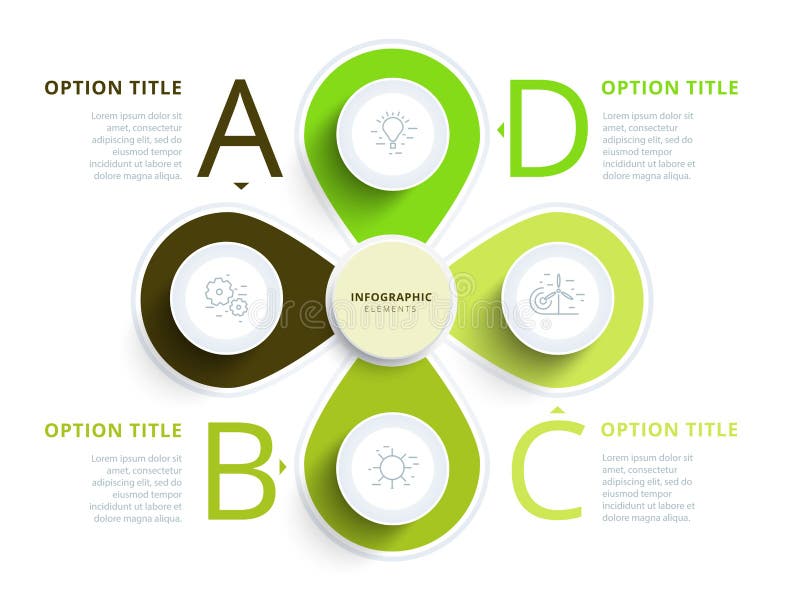 OPTION TITLE

Lorem ipsum dolor sit amet, consectetur adipiscing elit, sed do eiusmod tempor incididunt ut labore et dolore magna aliqua.

A

D

OPTION TITLE

Lorem ipsum dolor sit amet, consectetur adipiscing elit, sed do eiusmod tempor incididunt ut labore et dolore magna aliqua.

INFOGRAPHIC
ELEMENTS

dreamstime

OPTION TITLE

Lorem ipsum dolor sit amet, consectetur adipiscing elit, sed do eiusmod tempor incididunt ut labore et dolore magna aliqua.

B

C

OPTION TITLE

Lorem ipsum dolor sit amet, consectetur adipiscing elit, sed do eiusmod tempor incididunt ut labore et dolore magna aliqua.