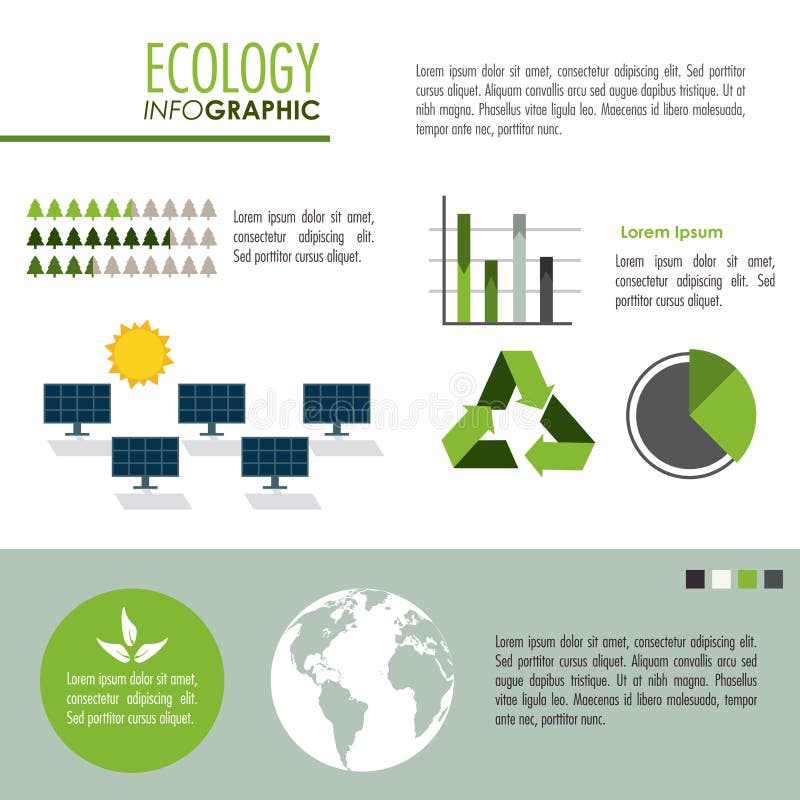 ECOLOGY
INFOGRAPHIC

Lorem ipsum dolor sit amet, consectetur adipiscing elit. Sed porttitor cursus aliquet. Aliquam convallis arcu sed augue dapibus tristique. Ut at nibh magna. Phasellus vitae ligula leo. Maecenas id libero malesuada, tempor ante nec, porttitor nunc.

Lorem ipsum dolor sit amet, consectetur adipiscing elit. Sed porttitor cursus aliquet.

Lorem Ipsum

Lorem ipsum dolor sit amet, consectetur adipiscing elit. Sed porttitor cursus aliquet.

dreamstime

Lorem ipsum dolor sit amet, consectetur adipiscing elit. Sed porttitor cursus aliquet.

Lorem ipsum dolor sit amet, consectetur adipiscing elit. Sed porttitor cursus aliquet. Aliquam convallis arcu sed augue dapibus tristique. Ut at nibh magna. Phasellus vitae ligula leo. Maecenas id libero malesuada, tempor ante nec, porttitor nunc.