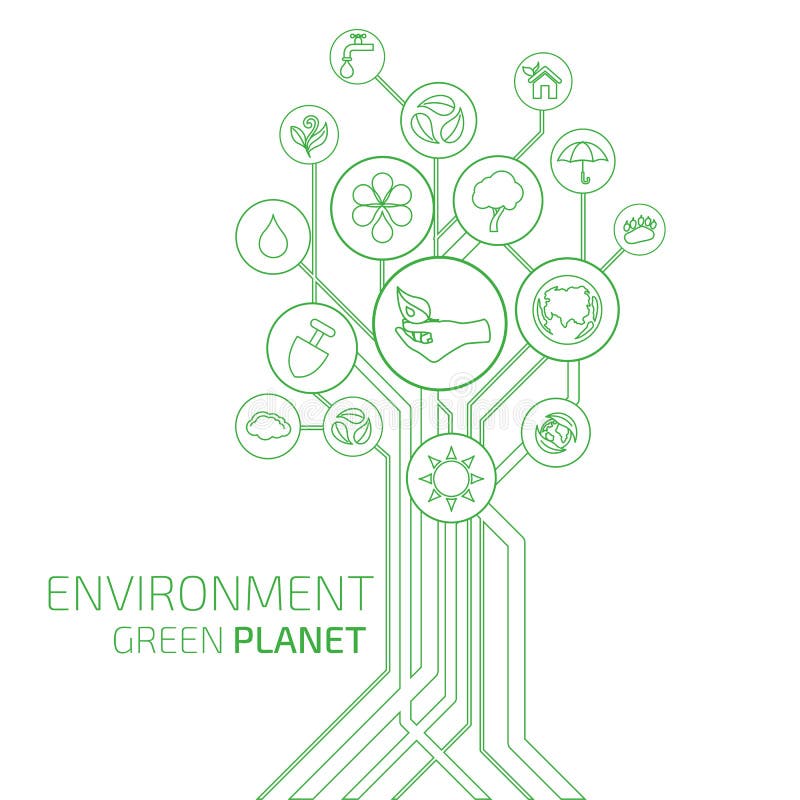 ENVIRONMENT
GREEN PLANET