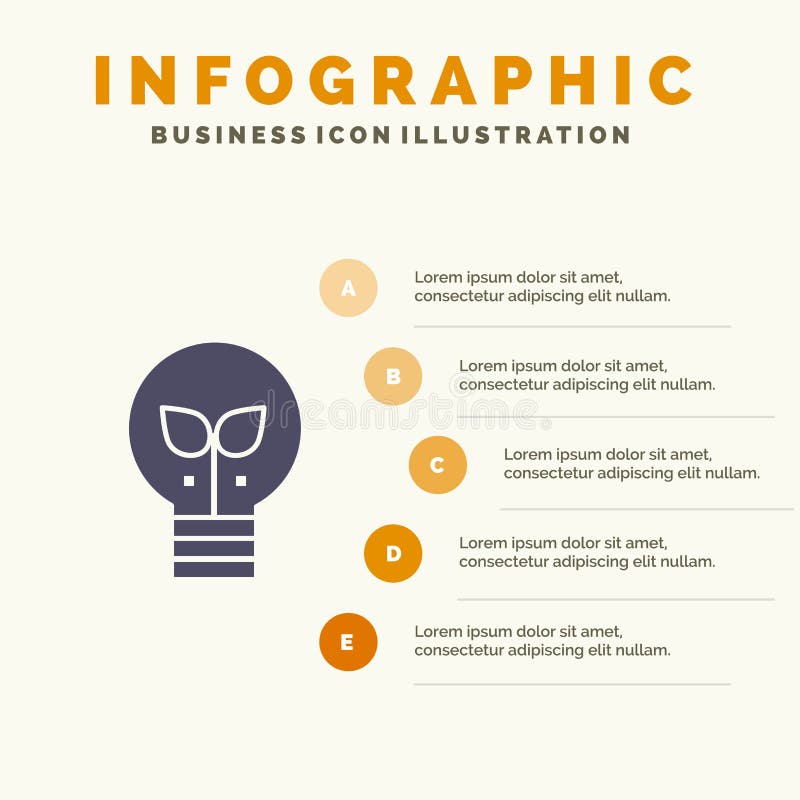 INFOGRAPHIC
BUSINESS ICON ILLUSTRATION

A
Lorem ipsum dolor sit amet, consectetur adipiscing elit nullam.

B
Lorem ipsum dolor sit amet, consectetur adipiscing elit nullam.

dreamstime

C
Lorem ipsum dolor sit amet, consectetur adipiscing elit nullam.

D
Lorem ipsum dolor sit amet, consectetur adipiscing elit nullam.

E
Lorem ipsum dolor sit amet, consectetur adipiscing elit nullam.