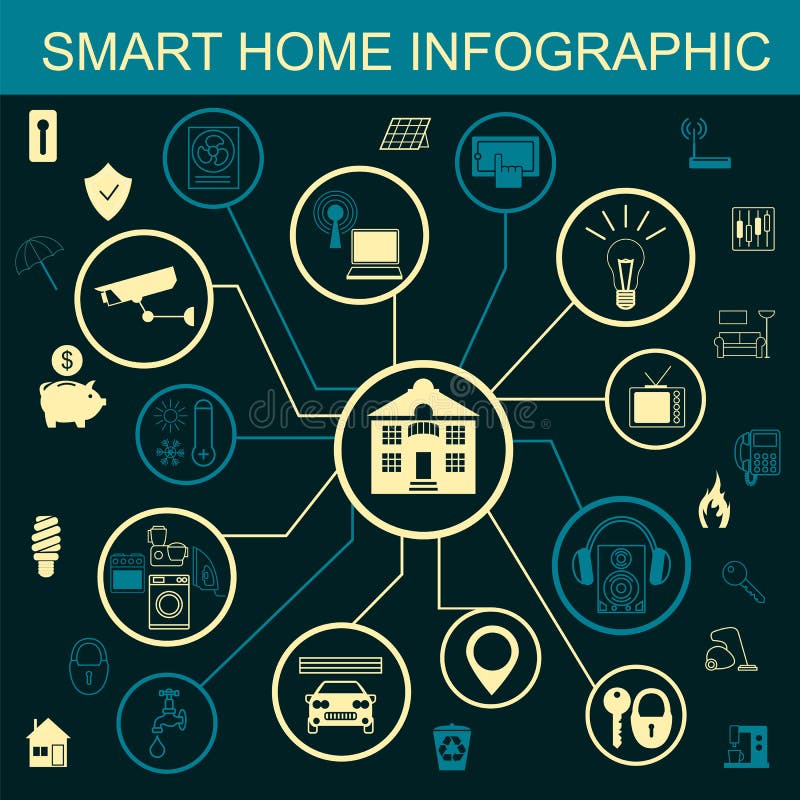 SMART HOME INFOGRAPHIC

$

dreamstime