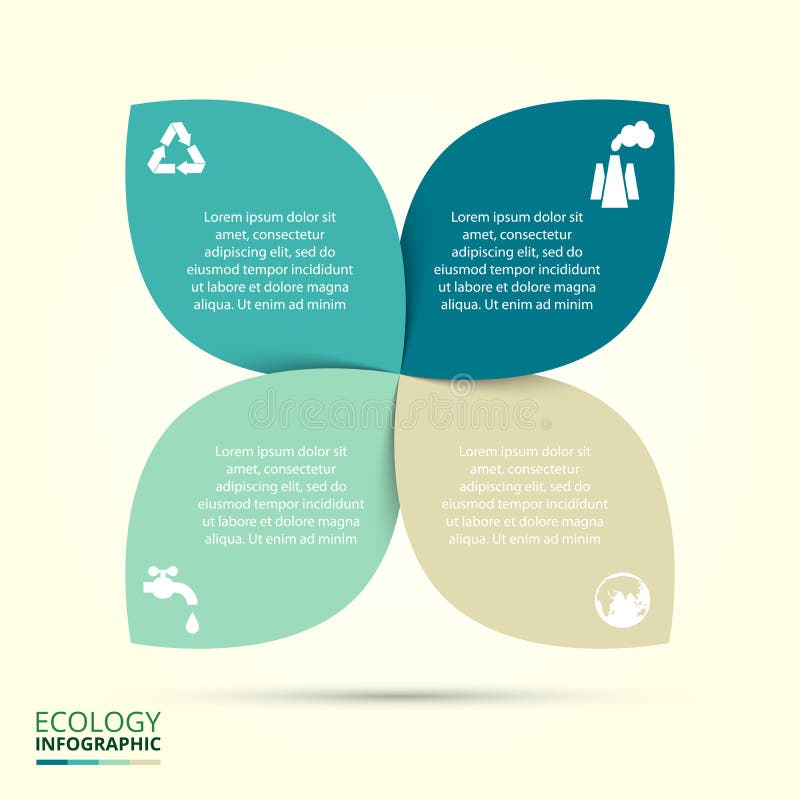 Lorem ipsum dolor sit amet, consectetur adipiscing elit, sed do eiusmod tempor incididunt ut labore et dolore magna aliqua. Ut enim ad minim

Lorem ipsum dolor sit amet, consectetur adipiscing elit, sed do eiusmod tempor incididunt ut labore et dolore magna aliqua. Ut enim ad minim

dreamstime

Lorem ipsum dolor sit amet, consectetur adipiscing elit, sed do eiusmod tempor incididunt ut labore et dolore magna aliqua. Ut enim ad minim

Lorem ipsum dolor sit amet, consectetur adipiscing elit, sed do eiusmod tempor incididunt ut labore et dolore magna aliqua. Ut enim ad minim

ECOLOGY
INFOGRAPHIC