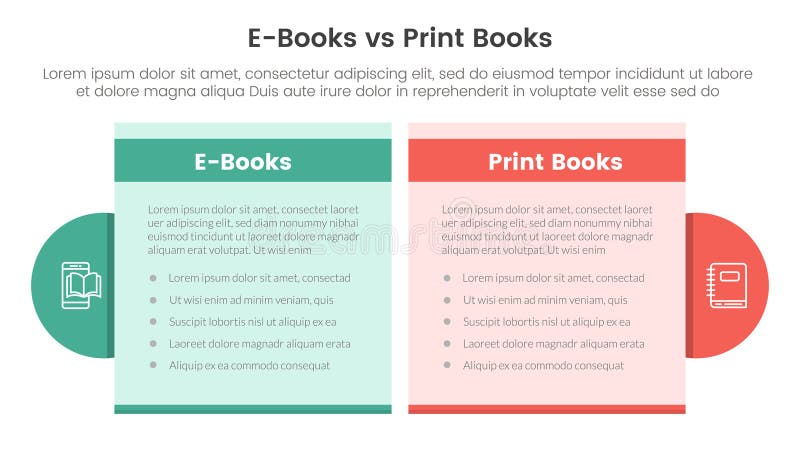 E-Books vs Print Books

Lorem ipsum dolor sit amet, consectetur adipiscing elit, sed do eiusmod tempor incididunt ut labore et dolore magna aliqua Duis aute irure dolor in reprehenderit in voluptate velit esse sed do

E-Books

Lorem ipsum dolor sit amet, consectet laoret uer adipiscing elit, sed diam nonummy nibhai euismod tincidunt ut laoreet dolore magnadr aliquam erat volutpat. Ut wisi enim

- Lorem ipsum dolor sit amet, consectad
- Ut wisi enim ad minim veniam, quis
- Suscipit lobortis nisl ut aliquip ex ea
- Laoreet dolore magnadr aliquam erata
- Aliquip ex ea commodo consequat

Print Books

Lorem ipsum dolor sit amet, consectet laoret uer adipiscing elit, sed diam nonummy nibhai euismod tincidunt ut laoreet dolore magnadr aliquam erat volutpat. Ut wisi enim

- Lorem ipsum dolor sit amet, consectad
- Ut wisi enim ad minim veniam, quis
- Suscipit lobortis nisl ut aliquip ex ea
- Laoreet dolore magnadr aliquam erata
- Aliquip ex ea commodo consequat