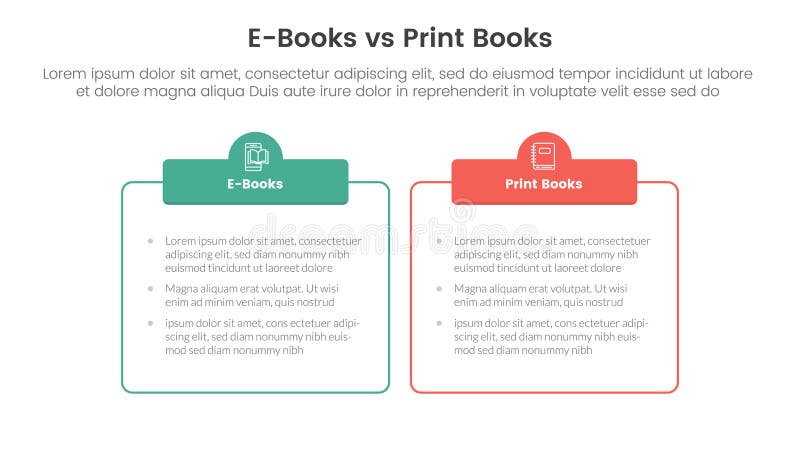 E-Books vs Print Books

Lorem ipsum dolor sit amet, consectetur adipiscing elit, sed do eiusmod tempor incididunt ut labore et dolore magna aliqua Duis aute irure dolor in reprehenderit in voluptate velit esse sed do

E-Books

- Lorem ipsum dolor sit amet, consectetuer adipiscing elit, sed diam nonummy nibh euismod tincidunt ut laoreet dolore
- Magna aliquam erat volutpat. Ut wisi enim ad minim veniam, quis nostrud
- ipsum dolor sit amet, cons ectetuer adipiscing elit, sed diam nonummy nibh euismod sed diam nonummy nibh

Print Books

- Lorem ipsum dolor sit amet, consectetuer adipiscing elit, sed diam nonummy nibh euismod tincidunt ut laoreet dolore
- Magna aliquam erat volutpat. Ut wisi enim ad minim veniam, quis nostrud
- ipsum dolor sit amet, cons ectetuer adipiscing elit, sed diam nonummy nibh euismod sed diam nonummy nibh

dreamstime