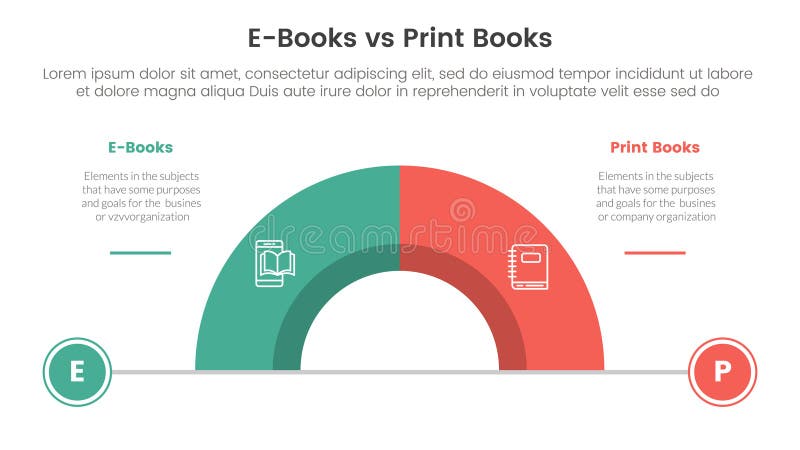 E-Books vs Print Books

Lorem ipsum dolor sit amet, consectetur adipiscing elit, sed do eiusmod tempor incididunt ut labore et dolore magna aliqua Duis aute irure dolor in reprehenderit in voluptate velit esse sed do

E-Books

Elements in the subjects that have some purposes and goals for the busines or vzvvorganization

Print Books

Elements in the subjects that have some purposes and goals for the busines or company organization

dreamstime

E

P