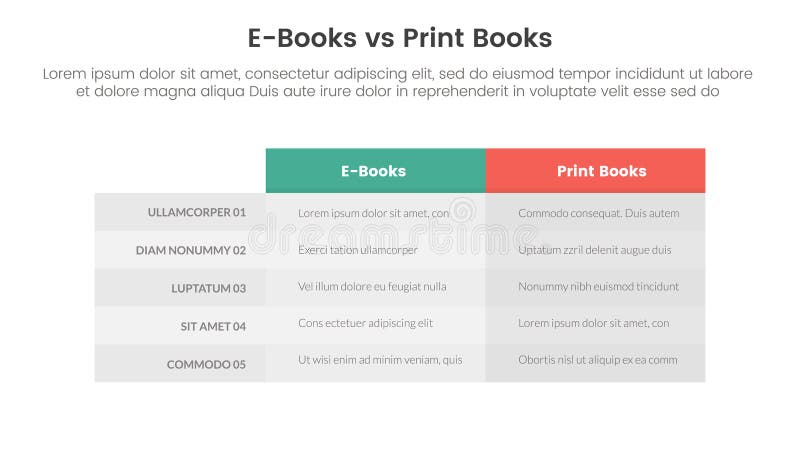 E-Books vs Print Books

Lorem ipsum dolor sit amet, consectetur adipiscing elit, sed do eiusmod tempor incididunt ut labore et dolore magna aliqua Duis aute irure dolor in reprehenderit in voluptate velit esse sed do

| | E-Books | Print Books |
|---|---|---|
| ULLAMCORPER 01 | Lorem ipsum dolor sit amet, con | Commodo consequat. Duis autem |
| DIAM NONUMMY 02 | Exerci tation ullamcorper | Uptatum zzril delenit augue duis |
| LUPTATUM 03 | Vel illum dolore eu feugiat nulla | Nonummy nibh euismod tincidunt |
| SIT AMET 04 | Cons ectetuer adipiscing elit | Lorem ipsum dolor sit amet, con |
| COMMODO 05 | Ut wisi enim ad minim veniam, quis | Obortis nisl ut aliquip ex ea comm |

dreamstime