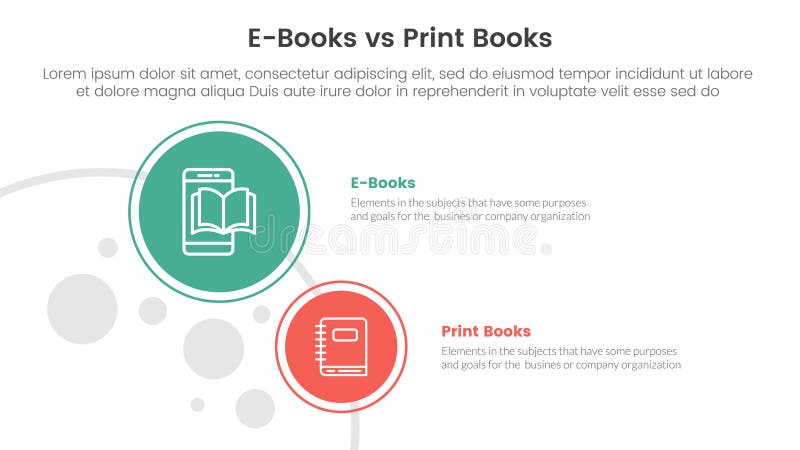 E-Books vs Print Books

Lorem ipsum dolor sit amet, consectetur adipiscing elit, sed do eiusmod tempor incididunt ut labore et dolore magna aliqua Duis aute irure dolor in reprehenderit in voluptate velit esse sed do

E-Books

Elements in the subjects that have some purposes and goals for the busines or company organization

dreamstime

Print Books

Elements in the subjects that have some purposes and goals for the busines or company organization