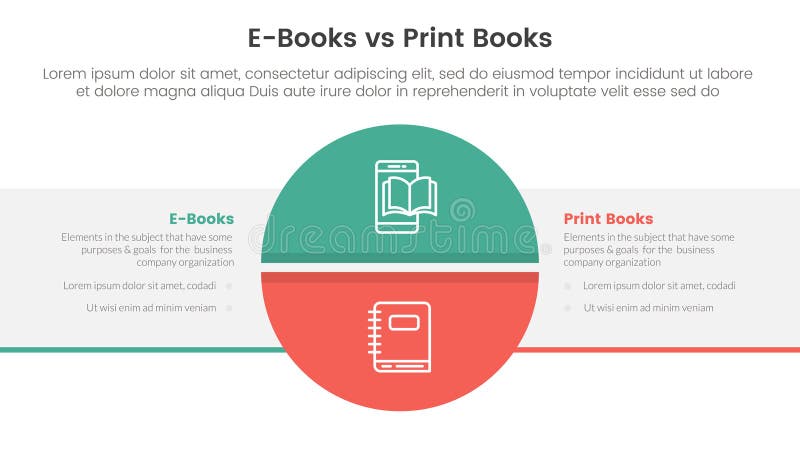 E-Books vs Print Books

Lorem ipsum dolor sit amet, consectetur adipiscing elit, sed do eiusmod tempor incididunt ut labore et dolore magna aliqua Duis aute irure dolor in reprehenderit in voluptate velit esse sed do

E-Books

Elements in the subject that have some purposes & goals for the business company organization

Lorem ipsum dolor sit amet, codadi

Ut wisi enim ad minim veniam

dreamstime

Print Books

Elements in the subject that have some purposes & goals for the business company organization

Lorem ipsum dolor sit amet, codadi

Ut wisi enim ad minim veniam