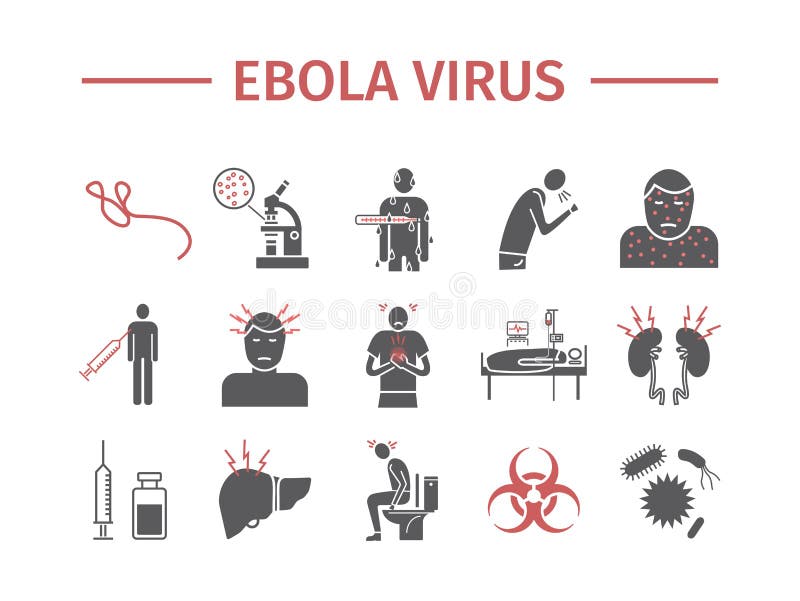 EBOLA VIRUS

dreamstime