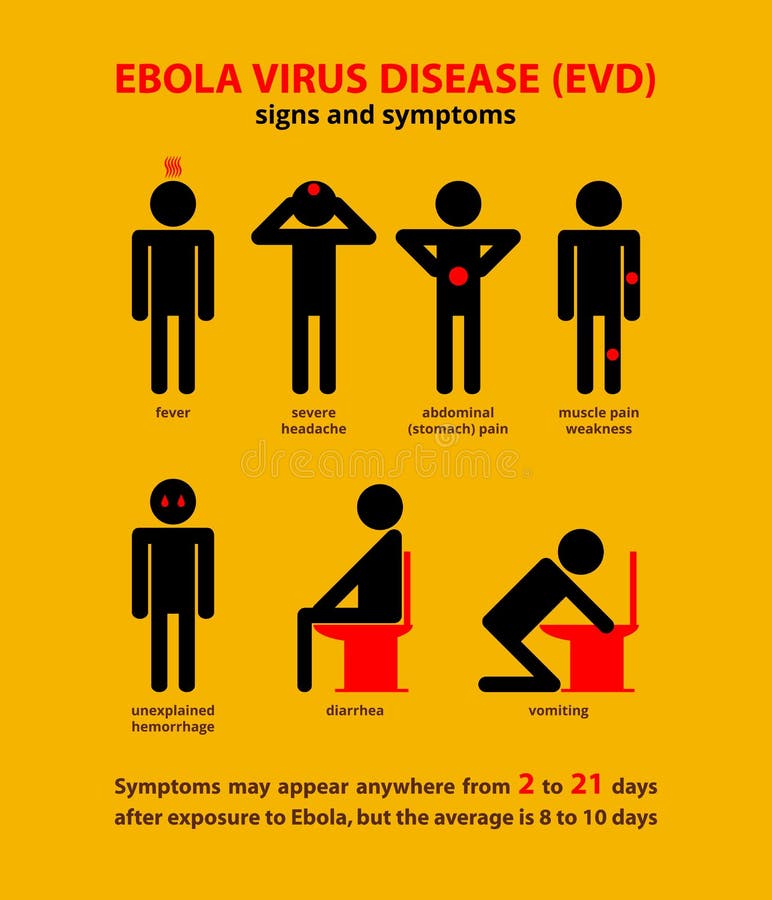 EBOLA VIRUS DISEASE (EVD)
signs and symptoms

fever

severe headache

abdominal (stomach) pain

muscle pain weakness

dreamstime

unexplained hemorrhage

diarrhea

vomiting

Symptoms may appear anywhere from 2 to 21 days after exposure to Ebola, but the average is 8 to 10 days