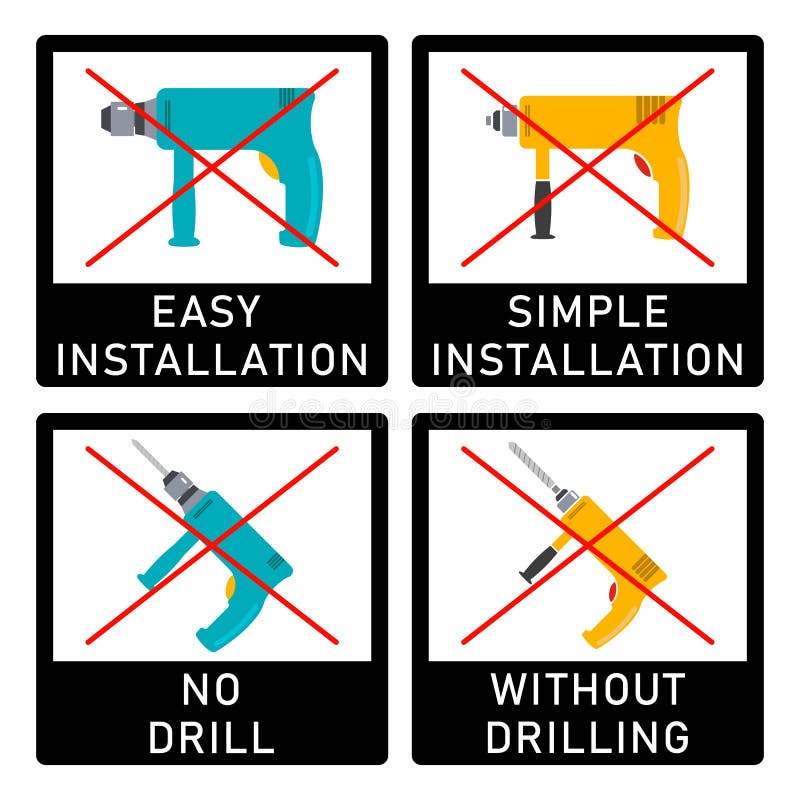 EASY INSTALLATION

SIMPLE INSTALLATION

dreamstime

NO DRILL

WITHOUT DRILLING