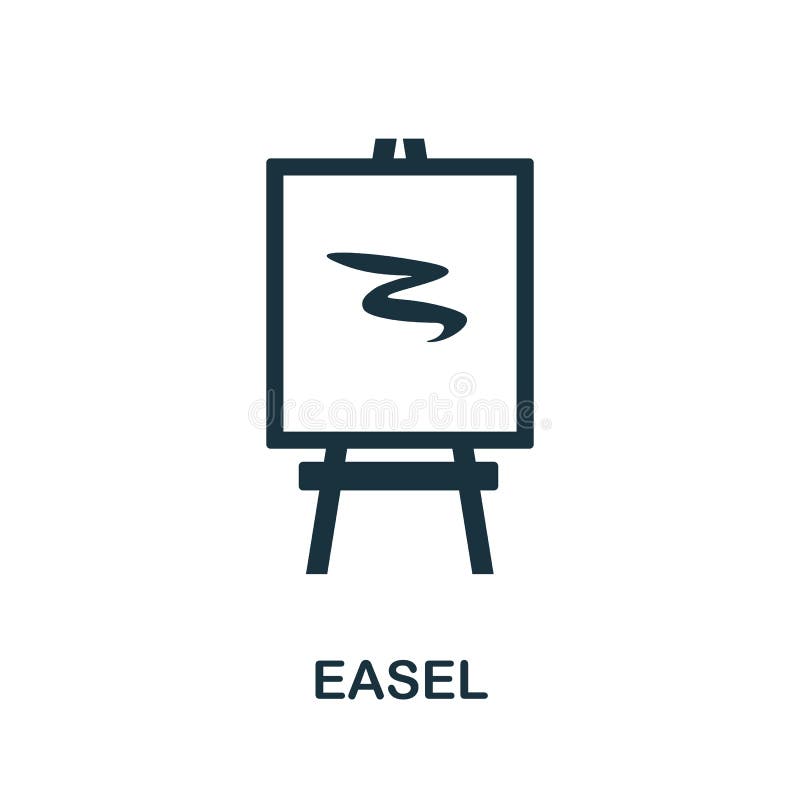 dreamstime

EASEL