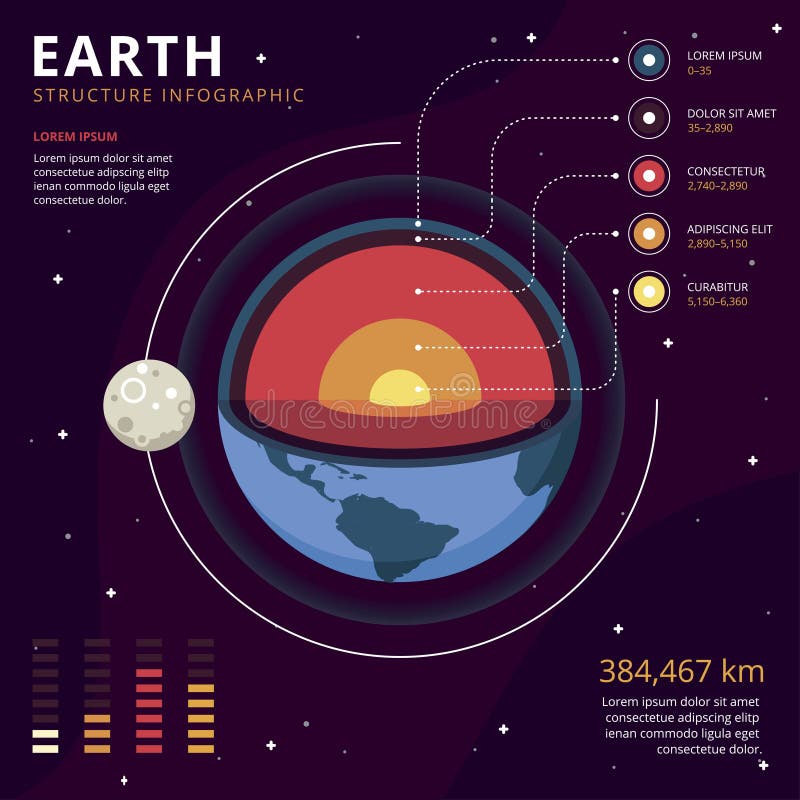 EARTH
STRUCTURE INFOGRAPHIC

LOREM IPSUM
Lorem ipsum dolor sit amet consectetue adipscing elitp ienan commodo ligula eget consectetue dolor.

LOREM IPSUM
0–35

DOLOR SIT AMET
35–2,890

CONSECTETUR
2,740–2,890

ADIPISCING ELIT
2,890–5,150

CURABITUR
5,150–6,360

dreamstime

384,467 km
Lorem ipsum dolor sit amet consectetue adipscing elitp ienan commodo ligula eget consectetue dolor.