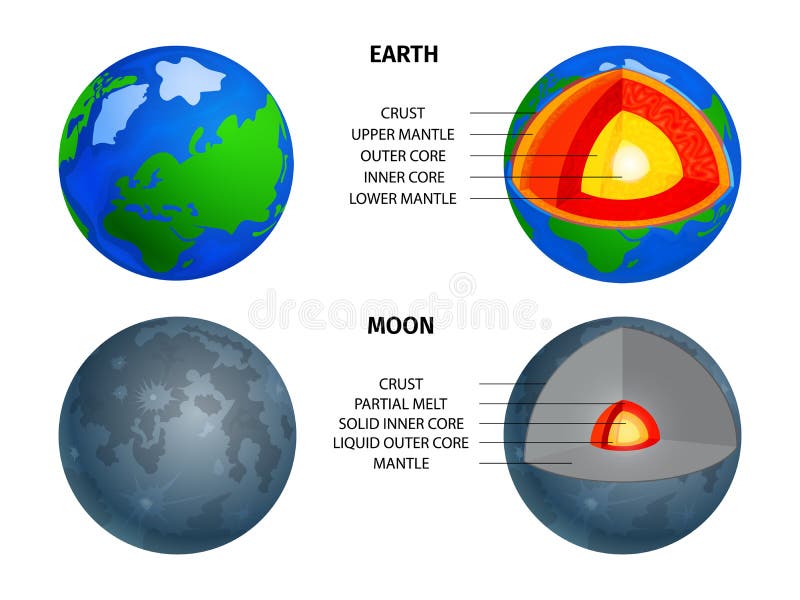 EARTH

CRUST
UPPER MANTLE
OUTER CORE
INNER CORE
LOWER MANTLE

dreamstime

MOON

CRUST
PARTIAL MELT
SOLID INNER CORE
LIQUID OUTER CORE
MANTLE