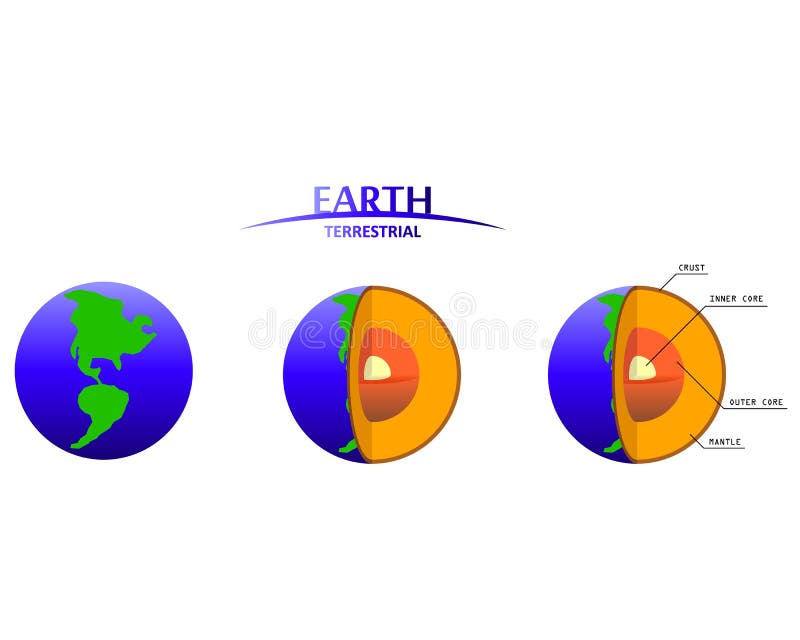 EARTH
TERRESTRIAL

dreamstime

CRUST
INNER CORE
OUTER CORE
MANTLE