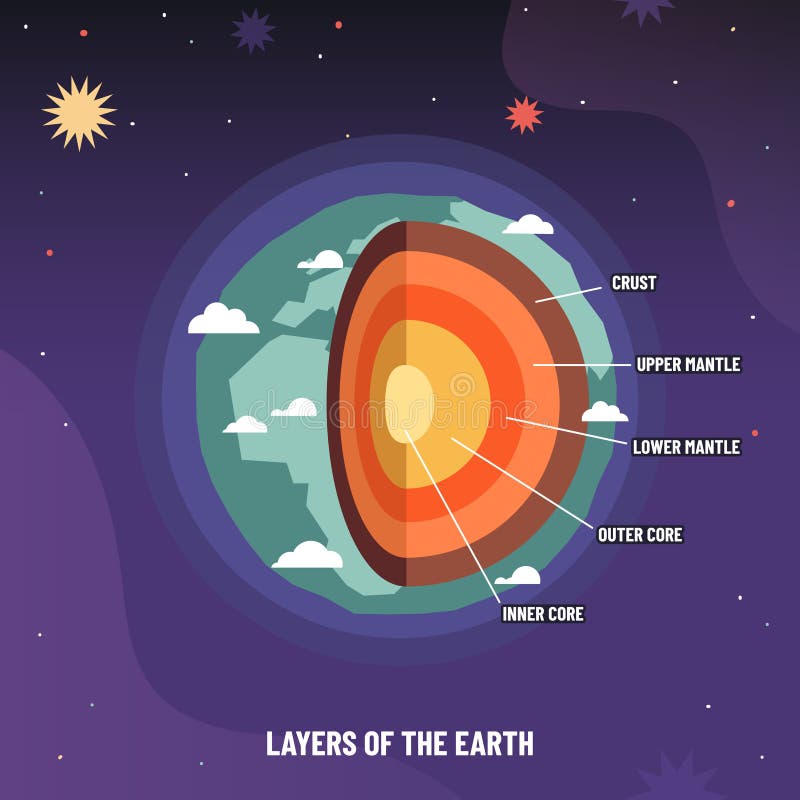 CRUST

UPPER MANTLE

LOWER MANTLE

OUTER CORE

INNER CORE

LAYERS OF THE EARTH