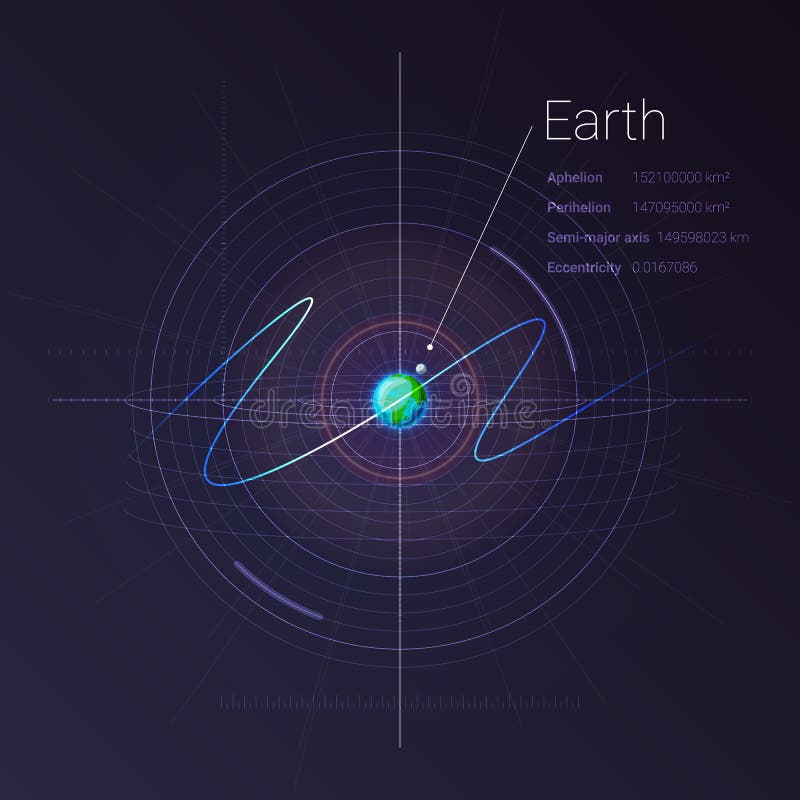 Earth

Aphelion 152100000 km²

Perihelion 147095000 km²

Semi-major axis 149598023 km

Eccentricity 0.0167086

dreamstime