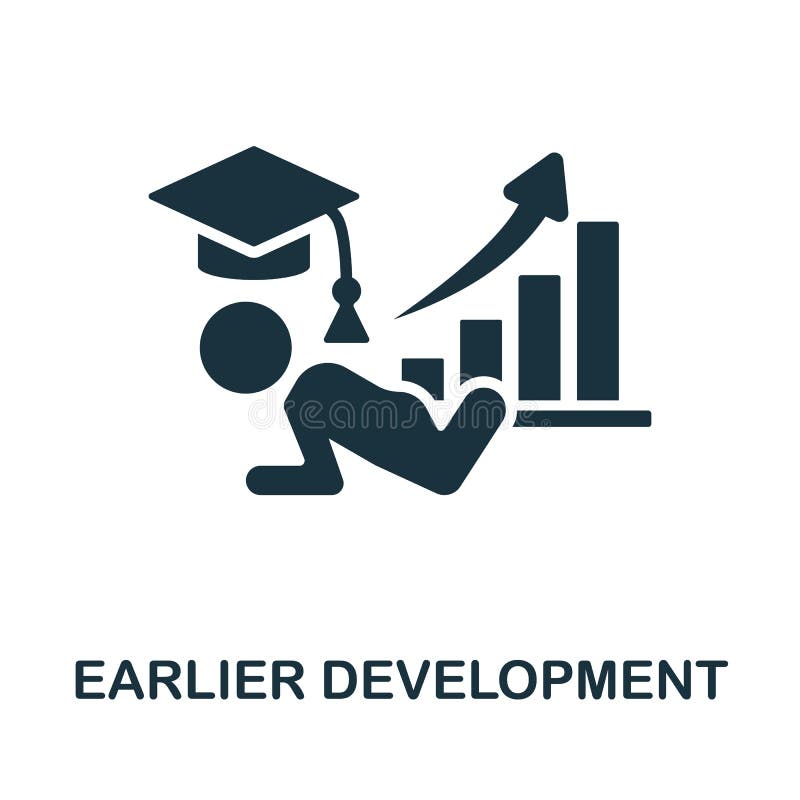 dreamstime

EARLIER DEVELOPMENT