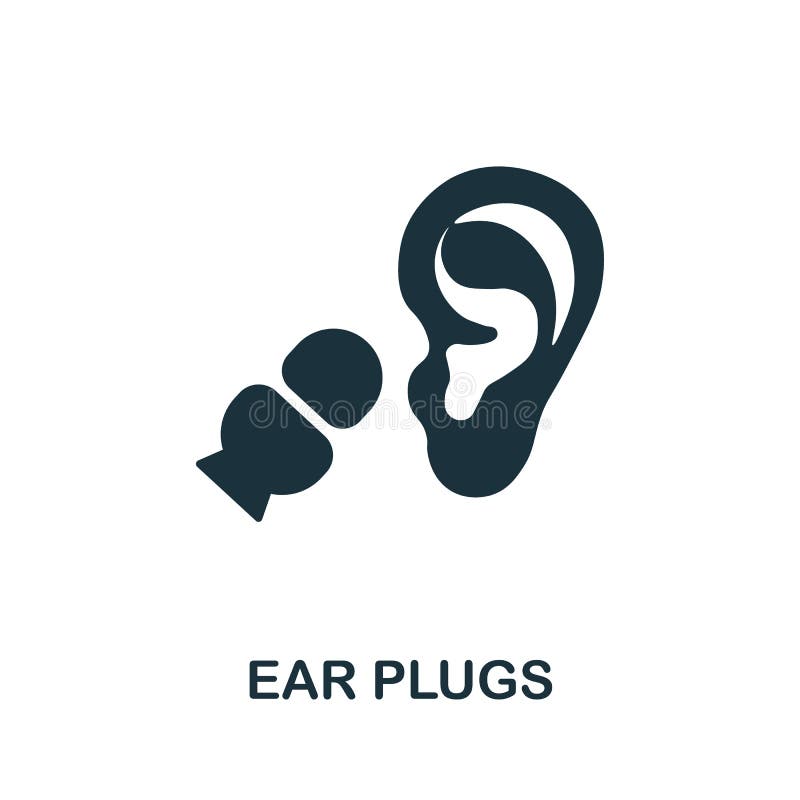 dreamstime

EAR PLUGS